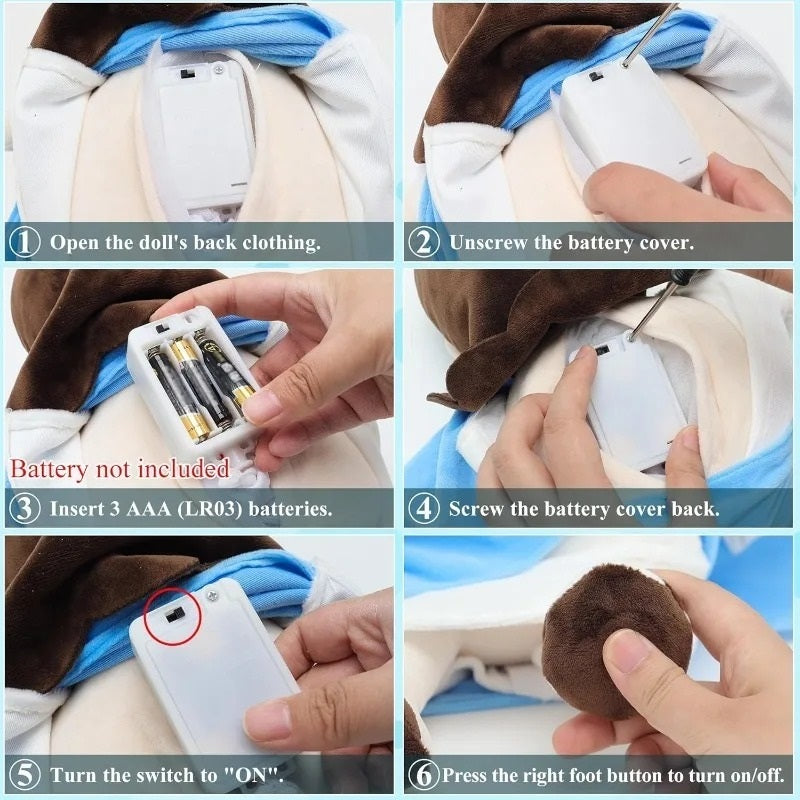 ① Open the doll's back clothing.

② Unscrew the battery cover.

Battery not included

③ Insert 3 AAA (LR03) batteries.

④ Screw the battery cover back.

⑤ Turn the switch to "ON".

⑥ Press the right foot button to turn on/off.