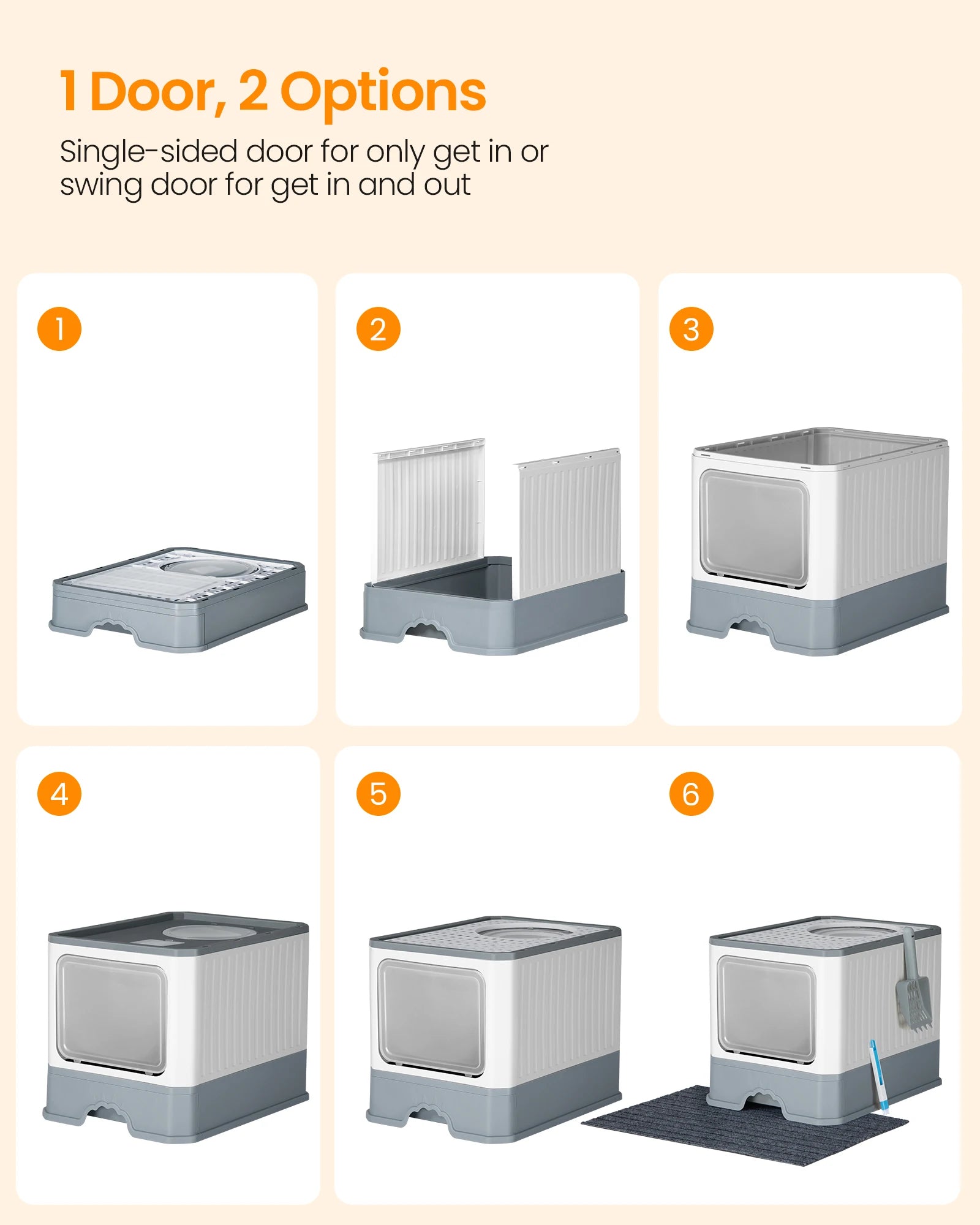 1 Door, 2 Options

Single-sided door for only get in or swing door for get in and out

1

2

3

4

5

6