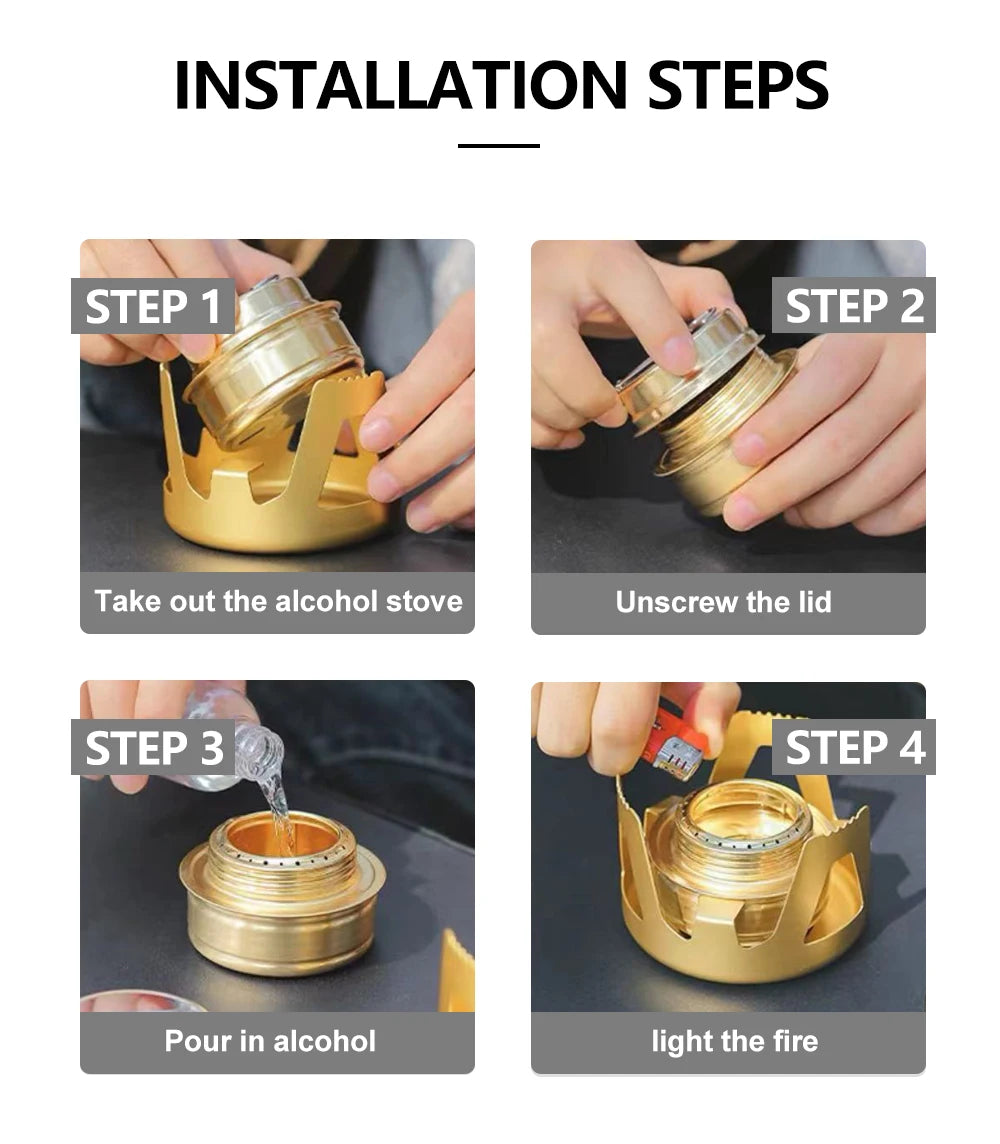 INSTALLATION STEPS

STEP 1

Take out the alcohol stove

STEP 2

Unscrew the lid

STEP 3

Pour in alcohol

STEP 4

light the fire