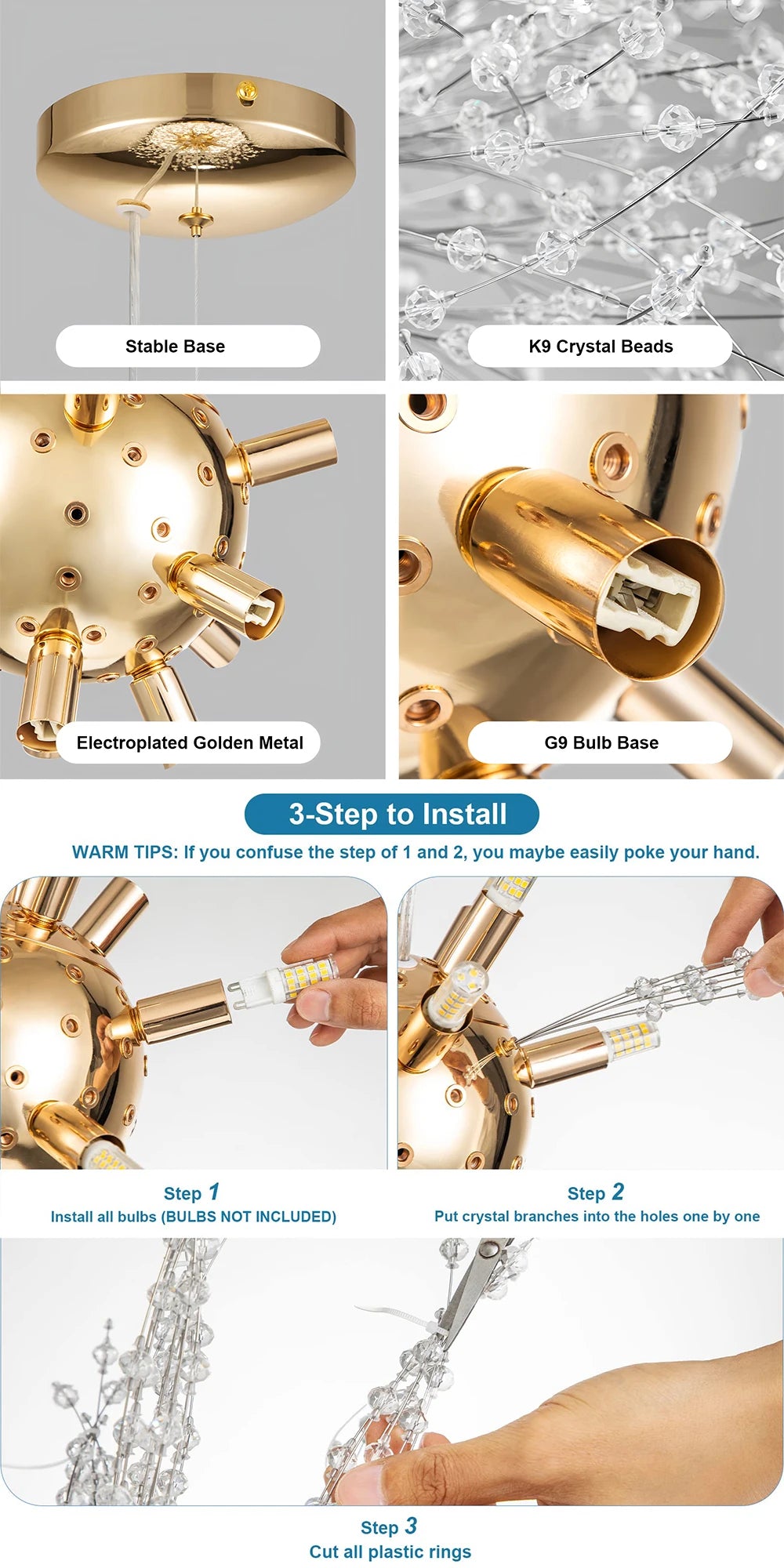 Stable Base

K9 Crystal Beads

Electroplated Golden Metal

G9 Bulb Base

3-Step to Install

WARM TIPS: If you confuse the step of 1 and 2, you maybe easily poke your hand.

Step 1
Install all bulbs (BULBS NOT INCLUDED)

Step 2
Put crystal branches into the holes one by one

Step 3
Cut all plastic rings