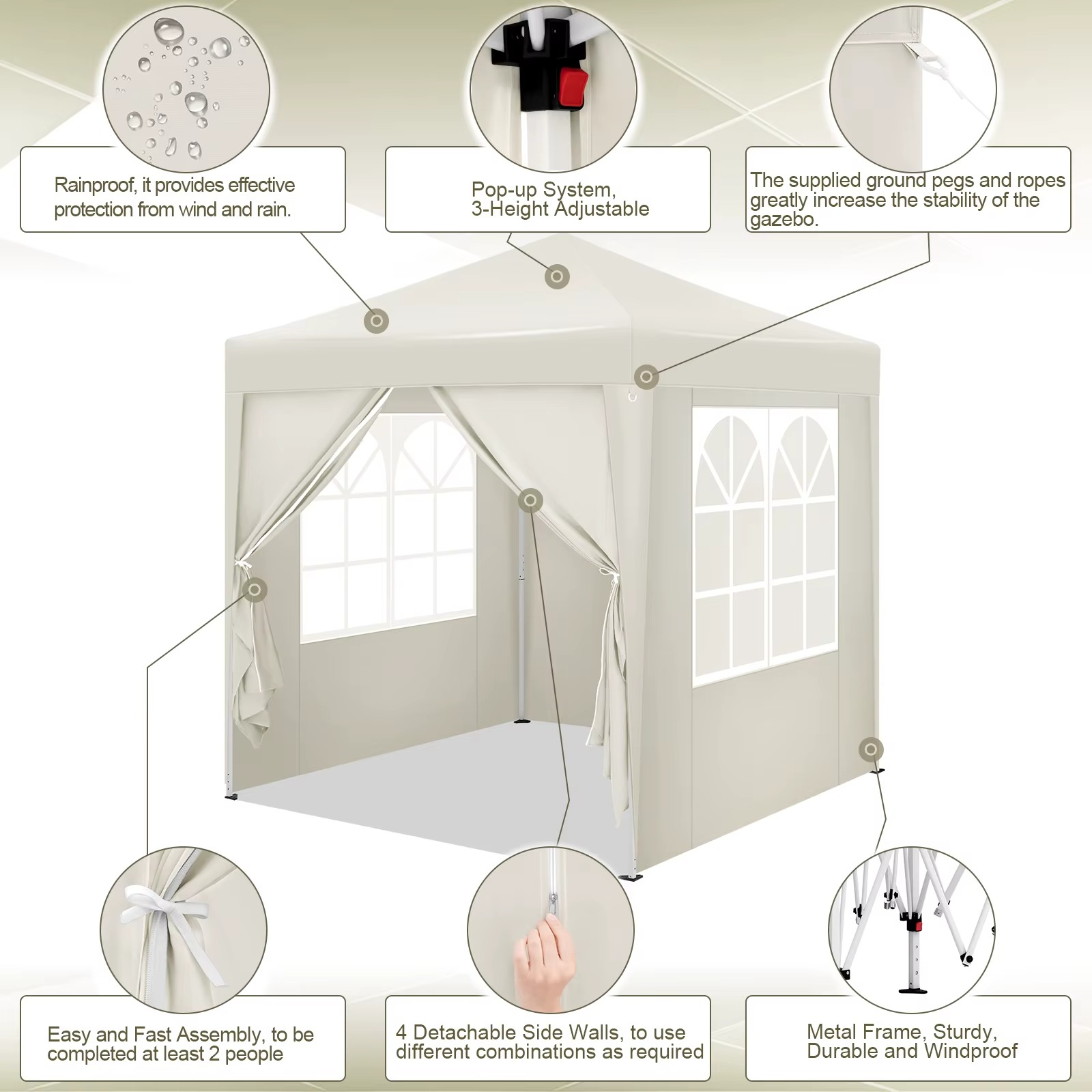 Rainproof, it provides effective protection from wind and rain.

Pop-up System, 3-Height Adjustable

The supplied ground pegs and ropes greatly increase the stability of the gazebo.

Easy and Fast Assembly, to be completed at least 2 people

4 Detachable Side Walls, to use different combinations as required

Metal Frame, Sturdy, Durable and Windproof