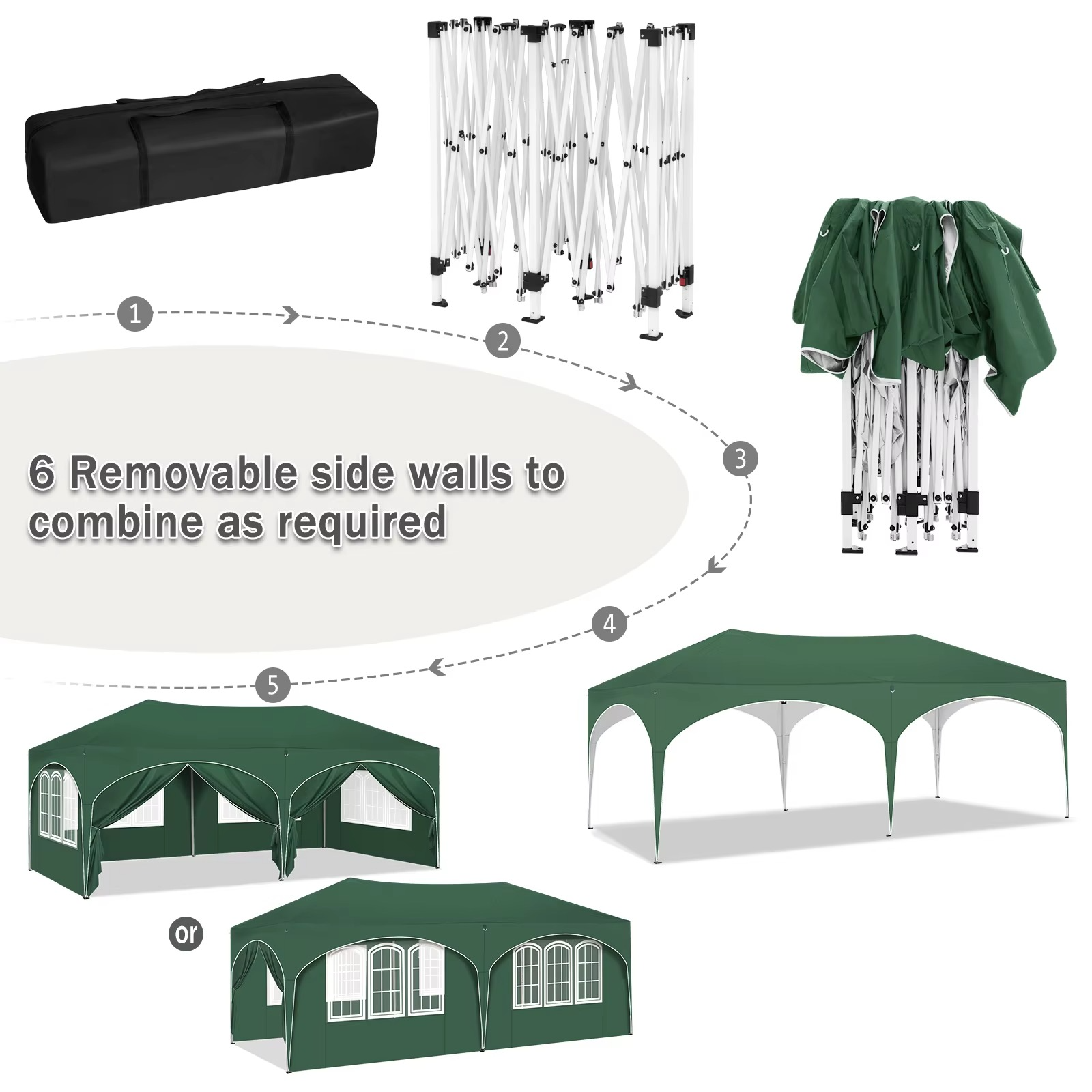 1

2

3

6 Removable side walls to combine as required

4

5

or