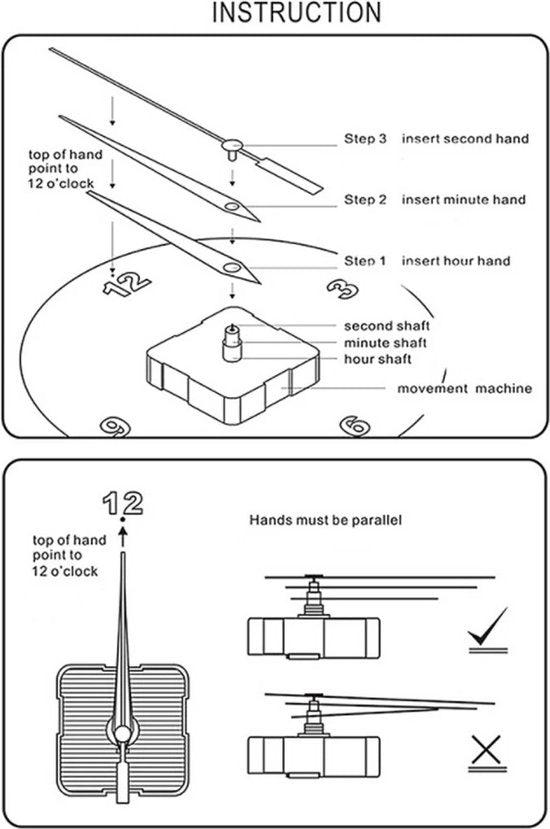 INSTRUCTION

top of hand point to 12 o'clock

Step 3 insert second hand

Step 2 insert minute hand

Step 1 insert hour hand

12

3

second shaft

minute shaft

hour shaft

movement machine

9

6

12

top of hand point to 12 o'clock

Hands must be parallel