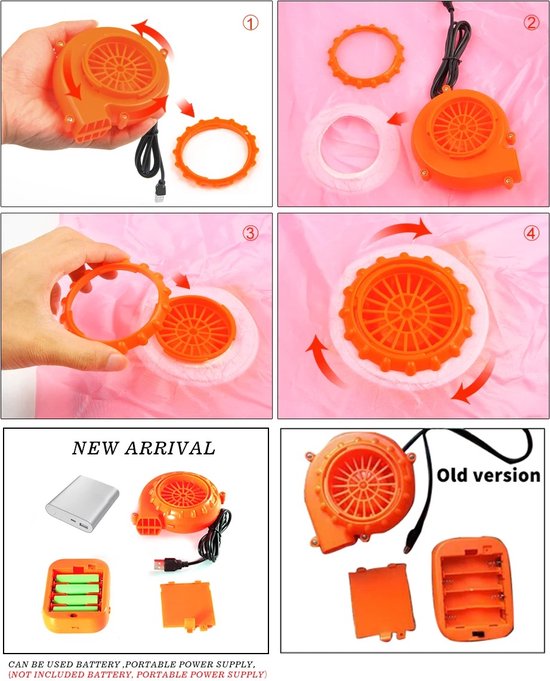 ①

②

③

④

NEW ARRIVAL

Old version

CAN BE USED BATTERY ,PORTABLE POWER SUPPLY,
(NOT INCLUDED BATTERY, PORTABLE POWER SUPPLY)