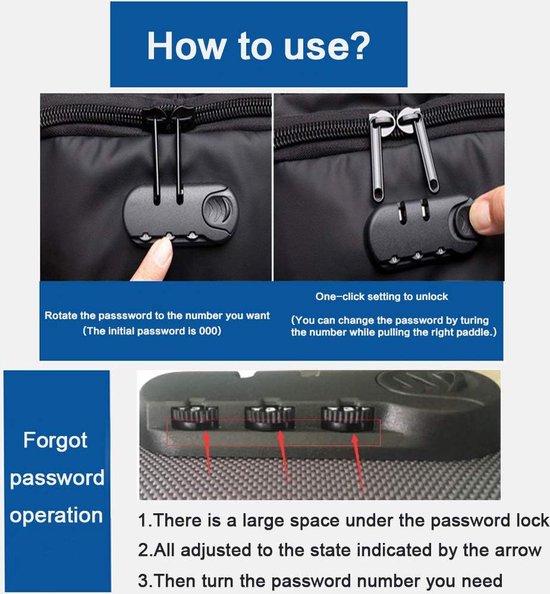 How to use?

Rotate the passsword to the number you want
(The initial password is 000)

One-click setting to unlock

(You can change the password by turing the number while pulling the right paddle.)

Forgot password operation

1.There is a large space under the password lock

2.All adjusted to the state indicated by the arrow

3.Then turn the password number you need