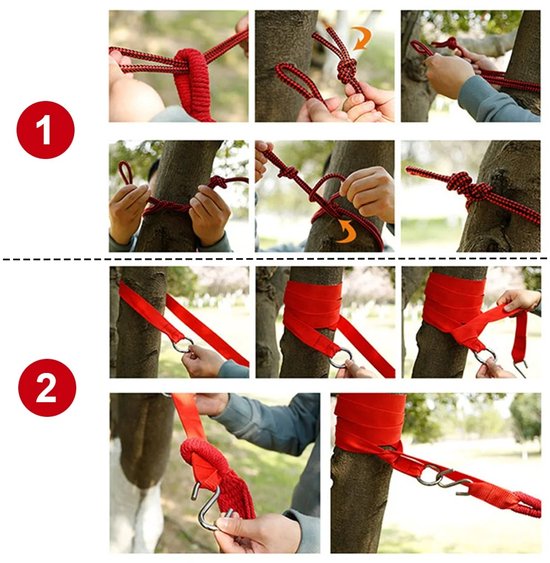 1

2