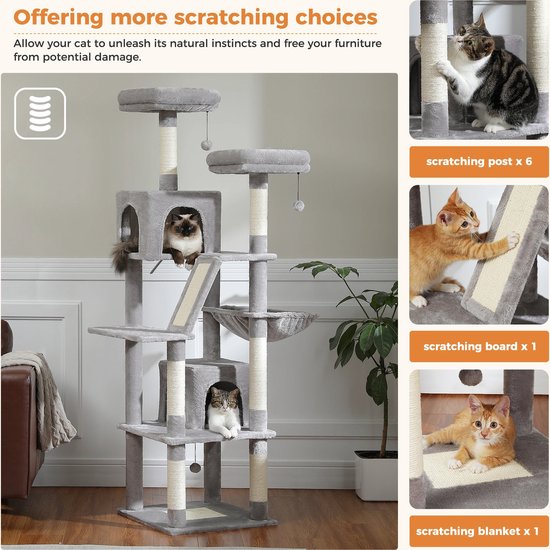 Offering more scratching choices

Allow your cat to unleash its natural instincts and free your furniture from potential damage.

scratching post x 6

scratching board x 1

scratching blanket x 1