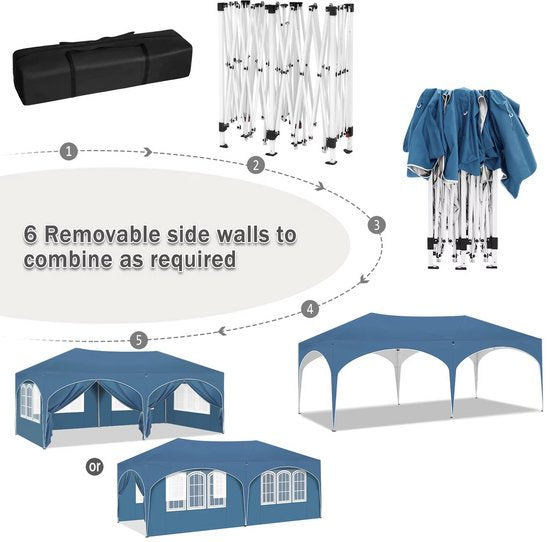 1

2

3

6 Removable side walls to combine as required

4

5

or