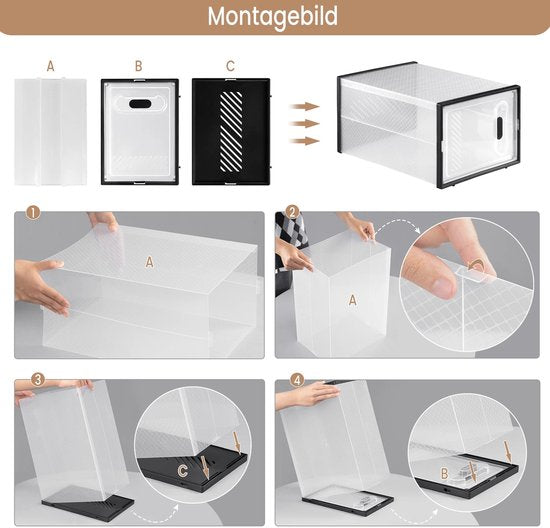 Montagebild

A

B

C

1

A

2

A

3

C

4

B