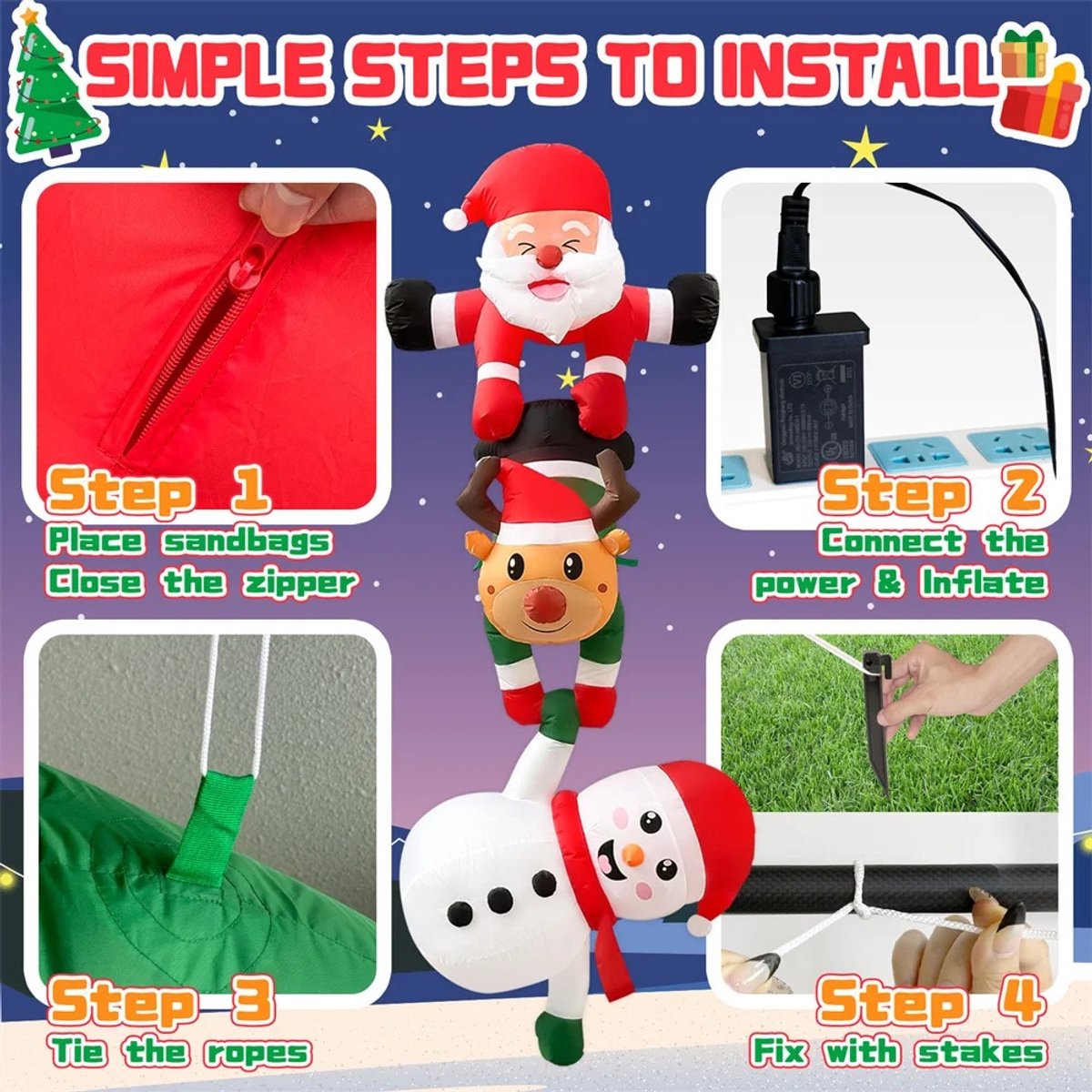 SIMPLE STEPS TO INSTALL

Step 1
Place sandbags
Close the zipper

Step 2
Connect the
power & Inflate

Step 3
Tie the ropes

Step 4
Fix with stakes