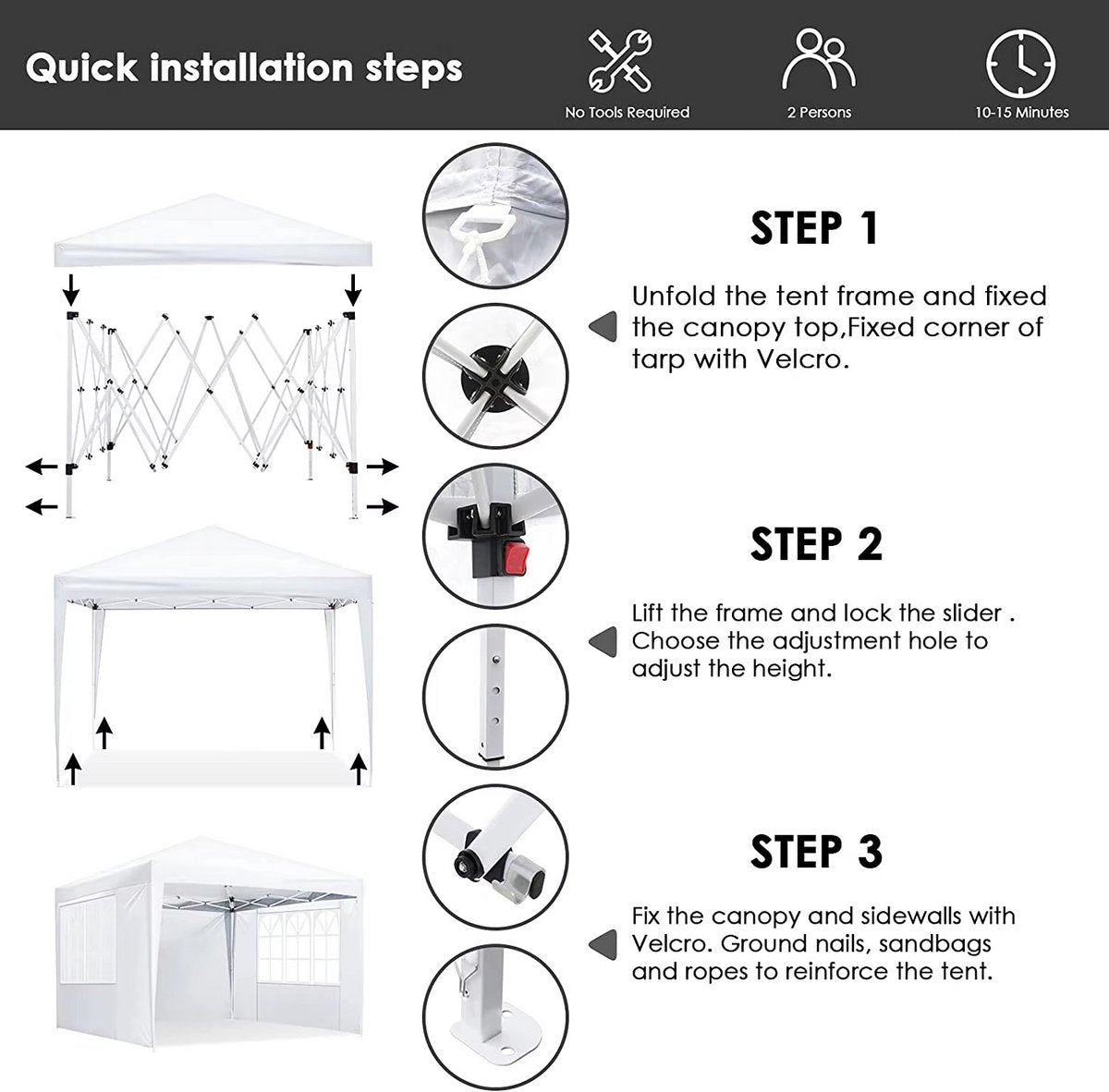 Quick installation steps

No Tools Required

2 Persons

10-15 Minutes

STEP 1

Unfold the tent frame and fixed the canopy top,Fixed corner of tarp with Velcro.

STEP 2

Lift the frame and lock the slider . Choose the adjustment hole to adjust the height.

STEP 3

Fix the canopy and sidewalls with Velcro. Ground nails, sandbags and ropes to reinforce the tent.